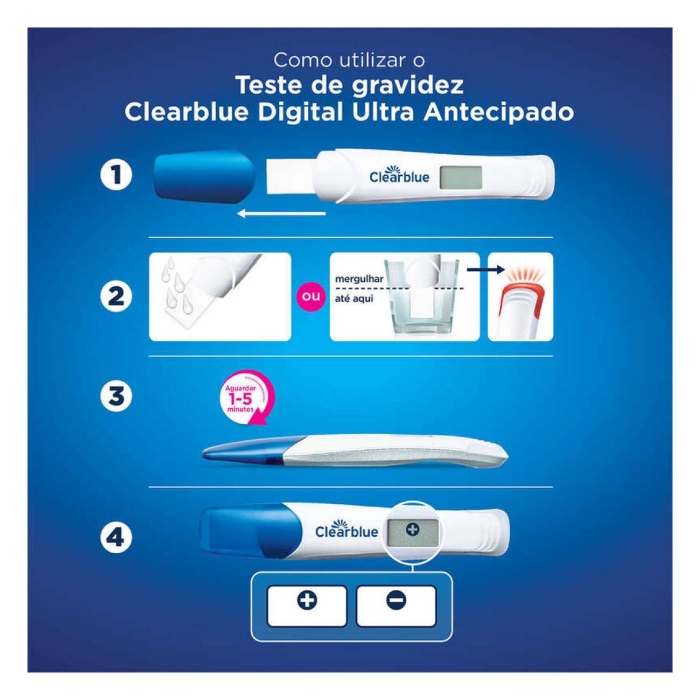 Como utilizar o
Teste de gravidez
Clearblue Digital Ultra Antecipado

1

Clearblue

2

ou

mergulhar
até aqui

3

Aguardar
1-5
minutos

4

Clearblue

+

+ −